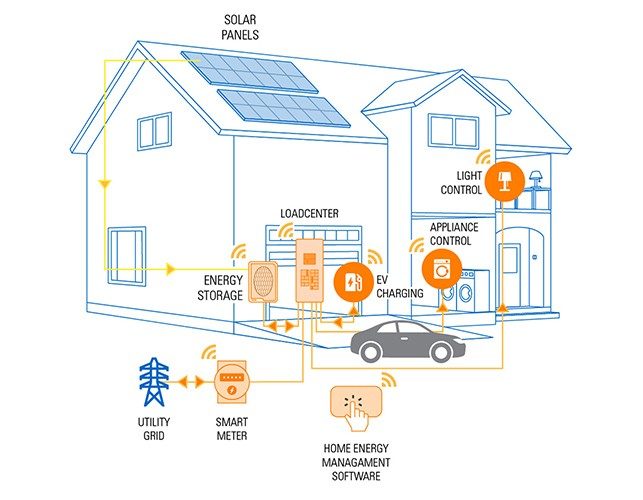 SOLAR PANELS

LIGHT CONTROL

LOADCENTER

APPLIANCE CONTROL

ENERGY STORAGE

EV CHARGING

UTILITY GRID

SMART METER

HOME ENERGY MANAGAMENT SOFTWARE