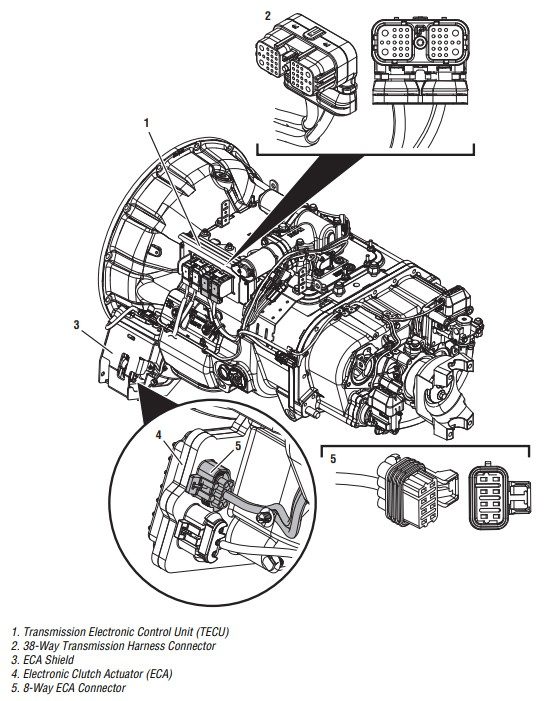 2

1

3

4

5

5

1. Transmission Electronic Control Unit (TECU)
2. 38-Way Transmission Harness Connector
3. ECA Shield
4. Electronic Clutch Actuator (ECA)
5. 8-Way ECA Connector